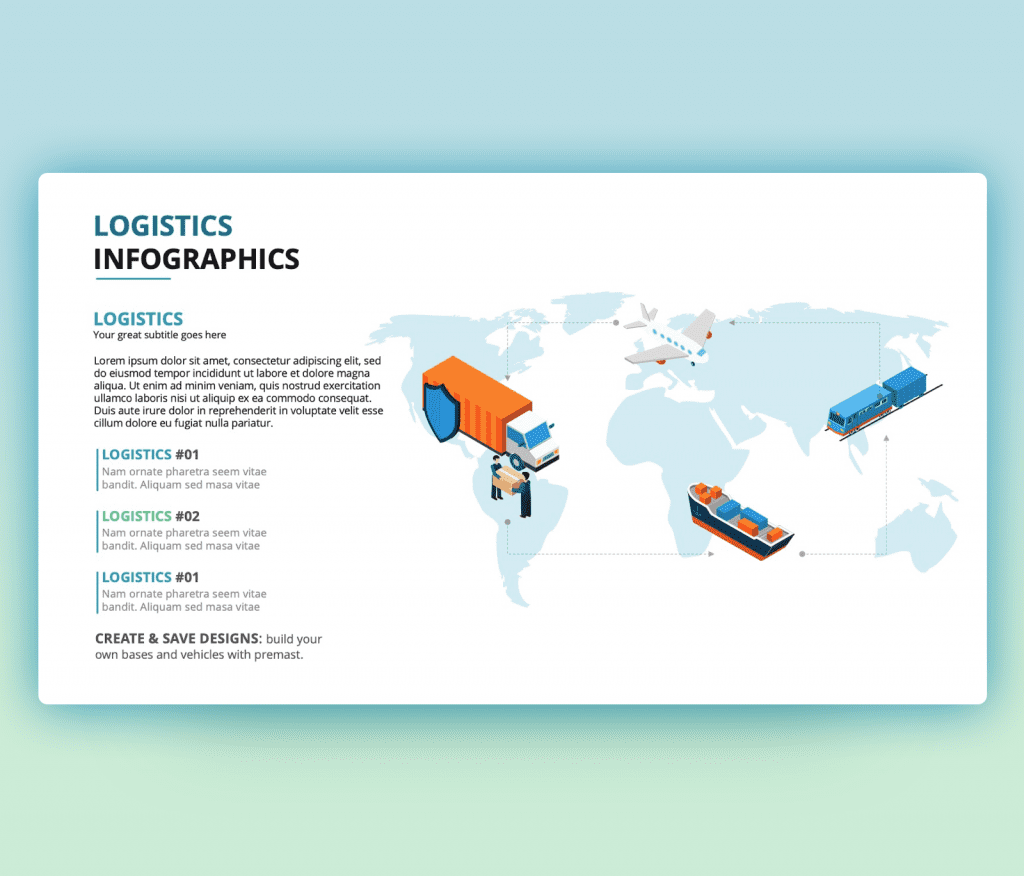 LOGISTICS
INFOGRAPHICS

LOGISTICS
Your great subtitle goes here

Lorem ipsum dolor sit amet, consectetur adipiscing elit, sed do eiusmod tempor incididunt ut labore et dolore magna aliqua. Ut enim ad minim veniam, quis nostrud exercitation ullamco laboris nisi ut aliquip ex ea commodo consequat. Duis aute irure dolor in reprehenderit in voluptate velit esse cillum dolore eu fugiat nulla pariatur.

LOGISTICS #01
Nam ornate pharetra seem vitae bandit. Aliquam sed masa vitae

LOGISTICS #02
Nam ornate pharetra seem vitae bandit. Aliquam sed masa vitae

LOGISTICS #01
Nam ornate pharetra seem vitae bandit. Aliquam sed masa vitae

CREATE & SAVE DESIGNS: build your own bases and vehicles with premast.