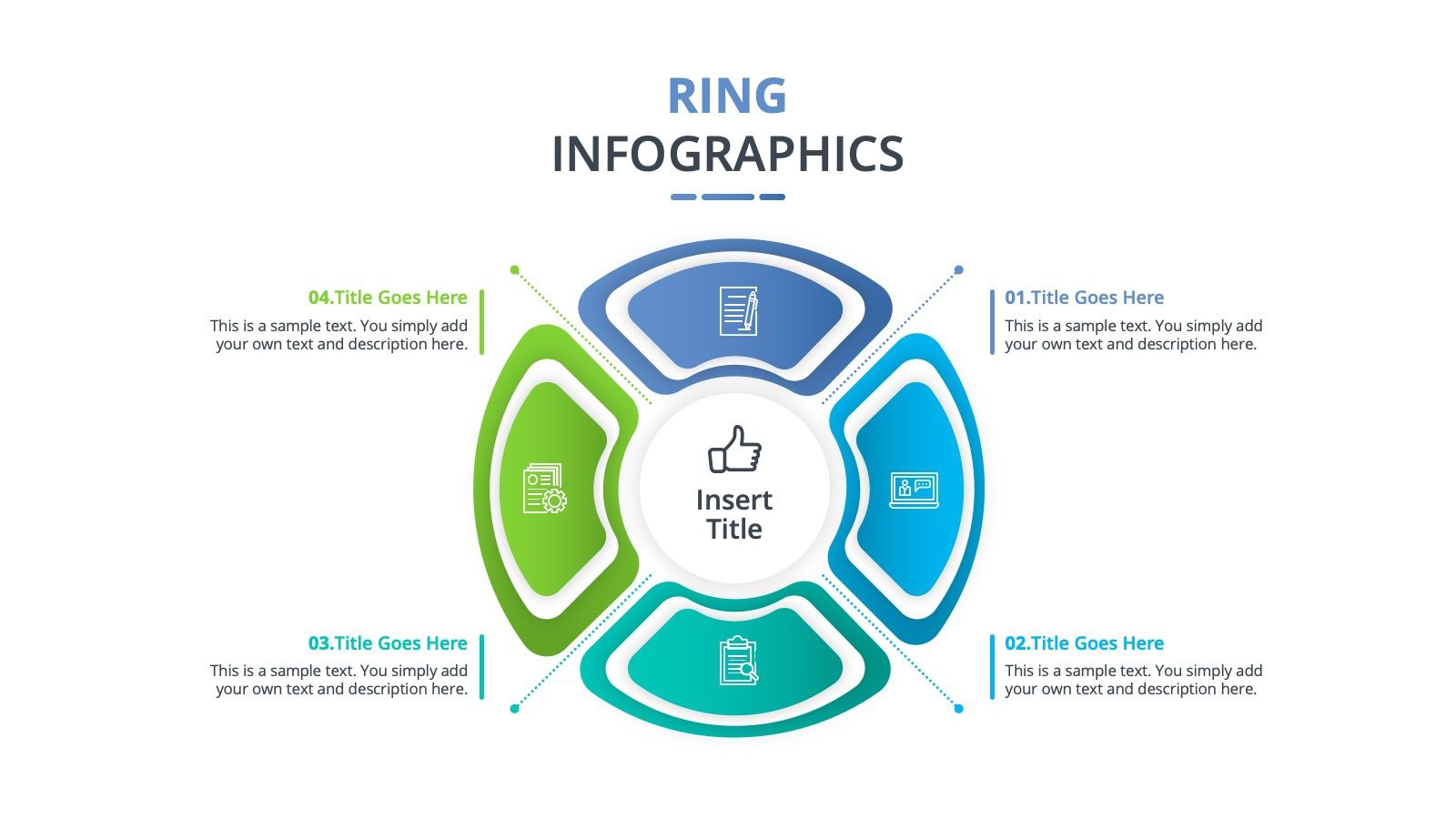 RING
INFOGRAPHICS

04.Title Goes Here
This is a sample text. You simply add your own text and description here.

03.Title Goes Here
This is a sample text. You simply add your own text and description here.

Insert Title

01.Title Goes Here
This is a sample text. You simply add your own text and description here.

02.Title Goes Here
This is a sample text. You simply add your own text and description here.